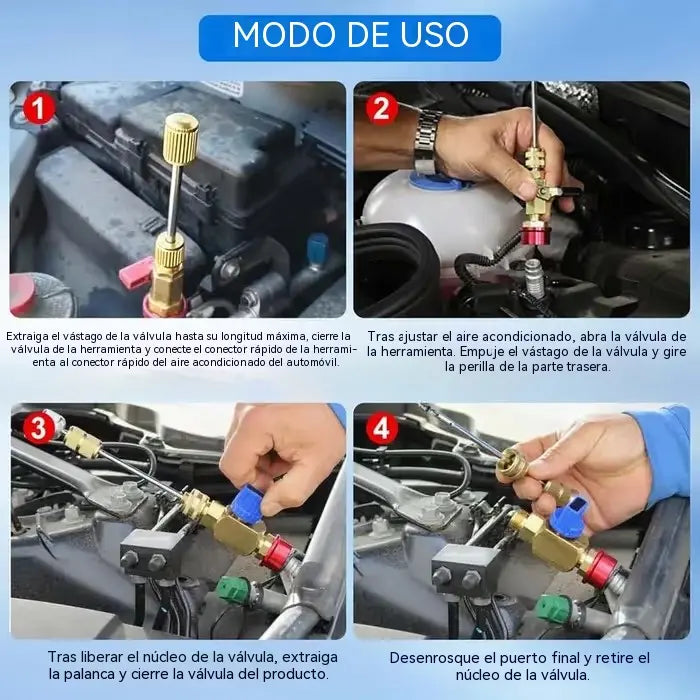 MODO DE USO

1

Extraiga el vástago de la válvula hasta su longitud máxima, cierre la válvula de la herramienta y conecte el conector rápido de la herramienta al conector rápido del aire acondicionado del automóvil.

2

Tras ajustar el aire acondicionado, abra la válvula de la herramienta. Empuje el vástago de la válvula y gire la perilla de la parte trasera.

3

Tras liberar el núcleo de la válvula, extraiga la palanca y cierre la válvula del producto.

4

Desenrosque el puerto final y retire el núcleo de la válvula.